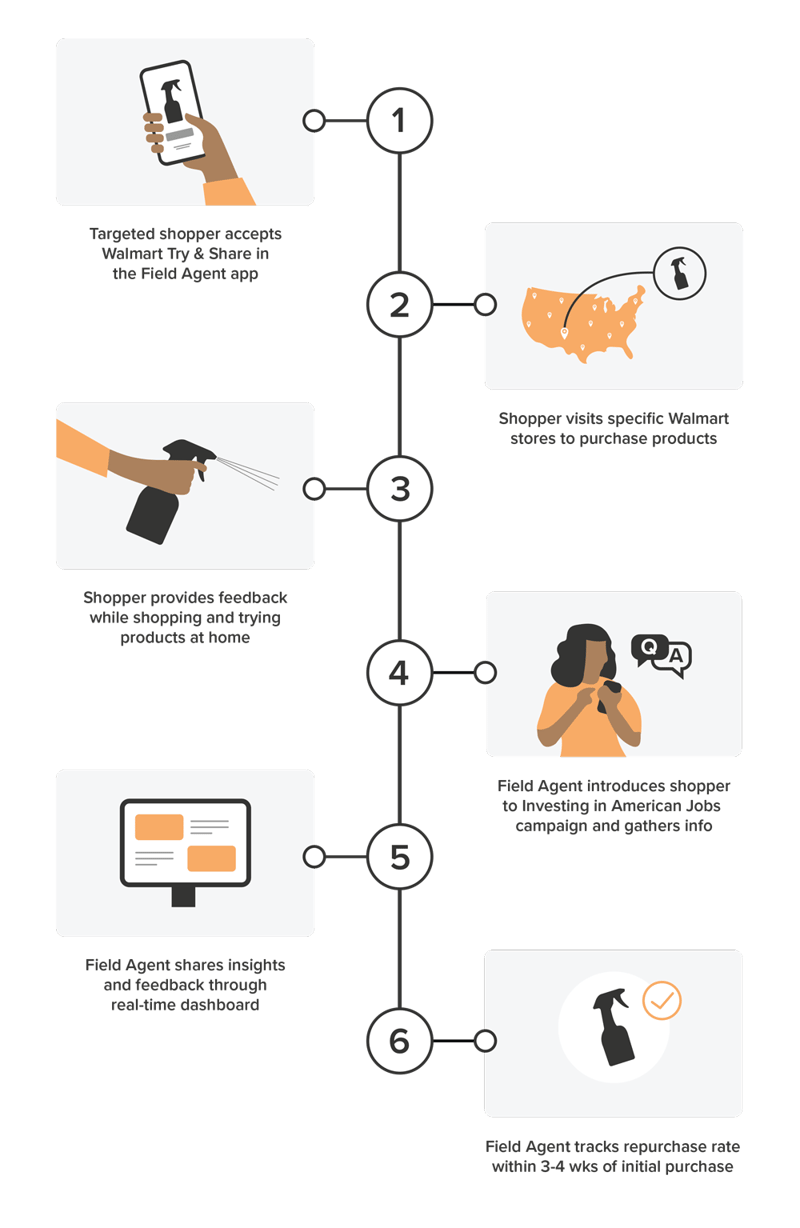 1

Targeted shopper accepts Walmart Try & Share in the Field Agent app

2

Shopper visits specific Walmart stores to purchase products

3

Shopper provides feedback while shopping and trying products at home

4

Q A

Field Agent introduces shopper to Investing in American Jobs campaign and gathers info

5

Field Agent shares insights and feedback through real-time dashboard

6

Field Agent tracks repurchase rate within 3-4 wks of initial purchase